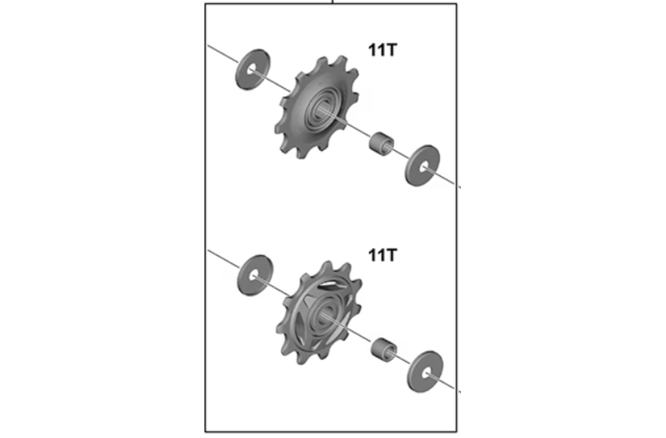 11T

11T